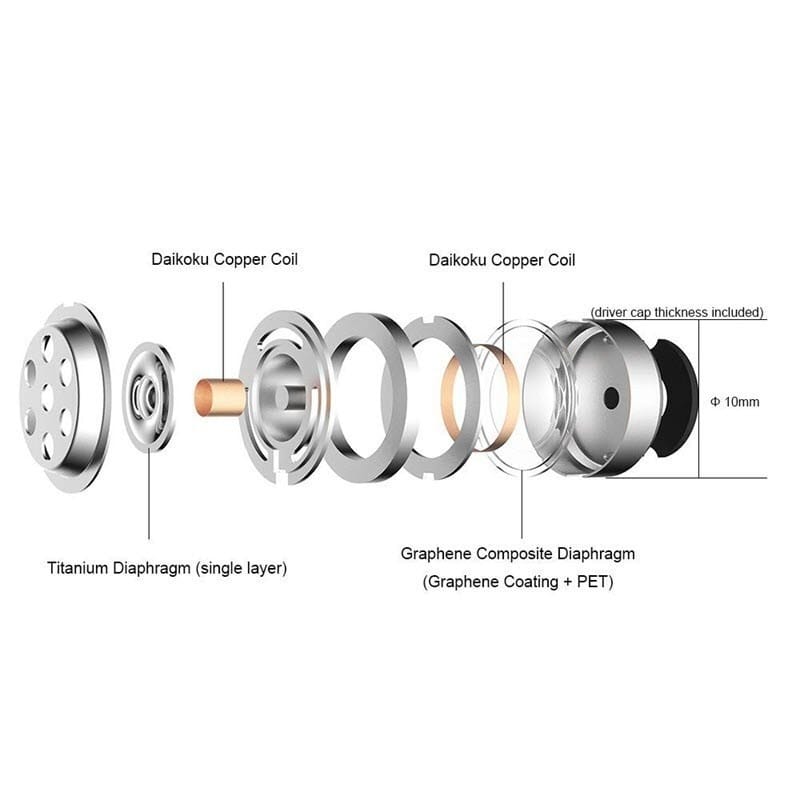 Daikoku Copper Coil

Daikoku Copper Coil

(driver cap thickness included)

Φ 10mm

Titanium Diaphragm (single layer)

Graphene Composite Diaphragm
(Graphene Coating + PET)